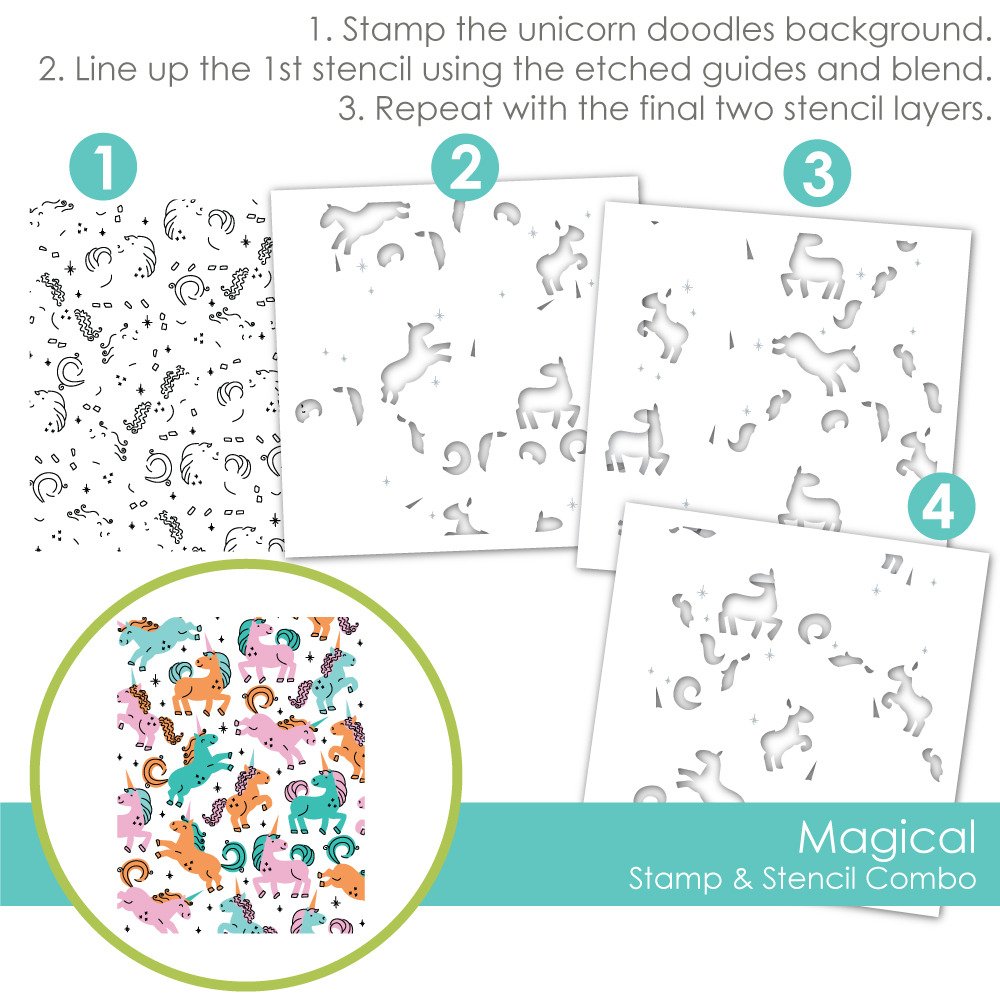 1. Stamp the unicorn doodles background.
2. Line up the 1st stencil using the etched guides and blend.
3. Repeat with the final two stencil layers.

1

2

3

4

Magical
Stamp & Stencil Combo