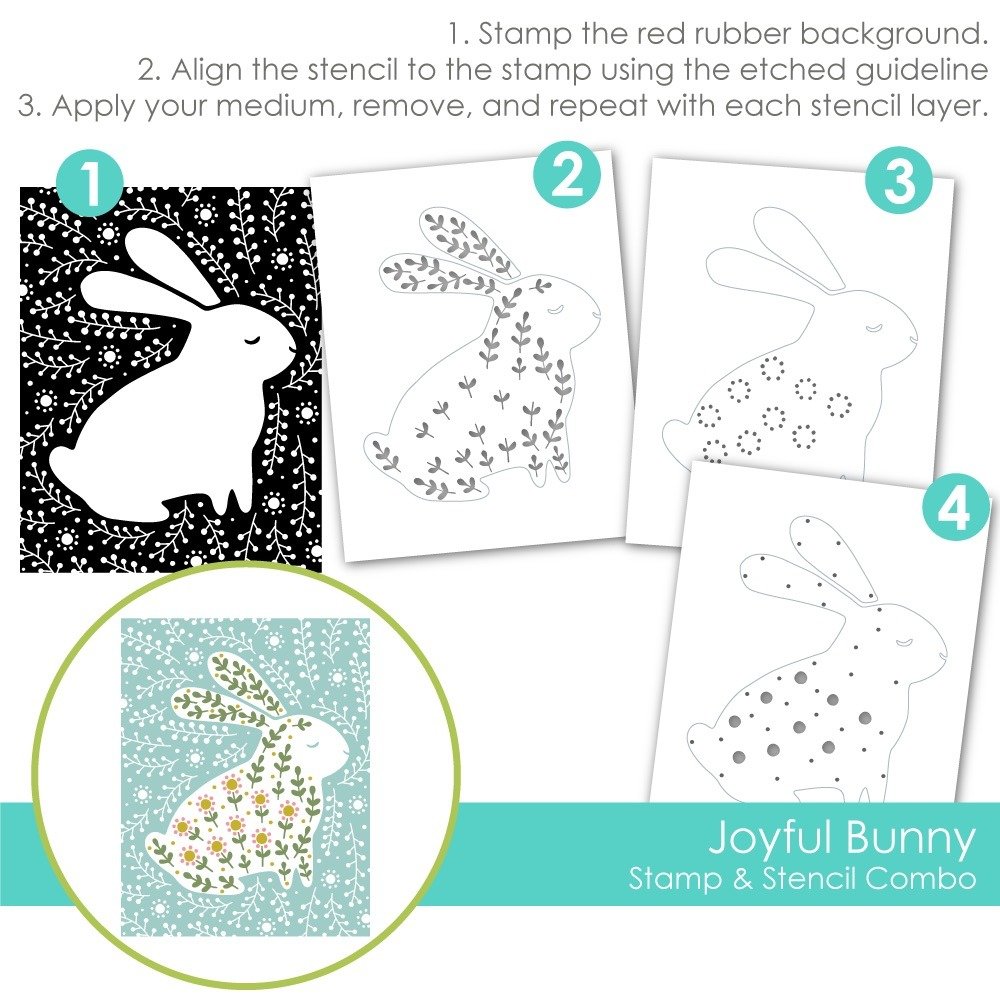 1. Stamp the red rubber background.
2. Align the stencil to the stamp using the etched guideline
3. Apply your medium, remove, and repeat with each stencil layer.

1

2

3

4

Joyful Bunny
Stamp & Stencil Combo