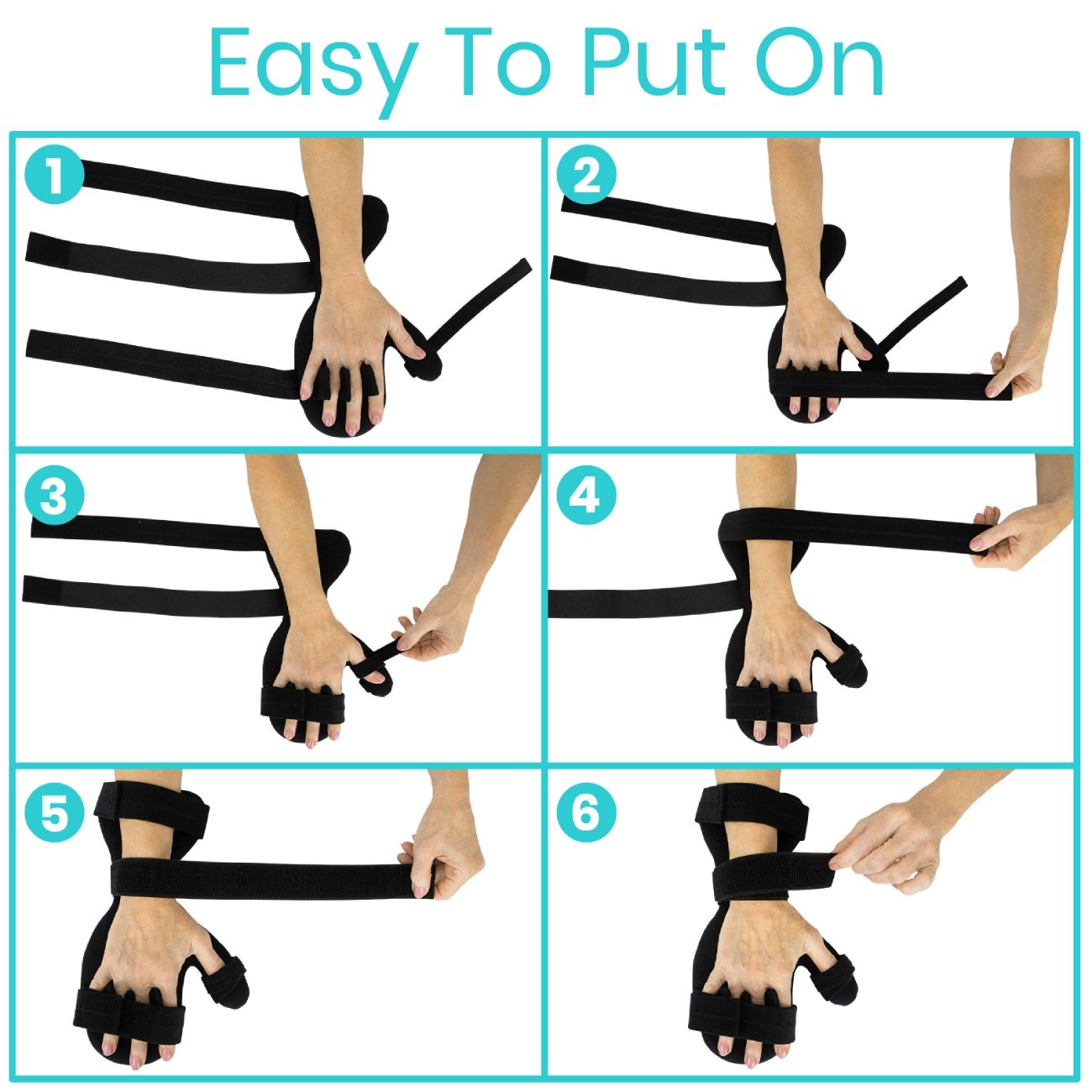 Easy To Put On

1

2

3

4

5

6