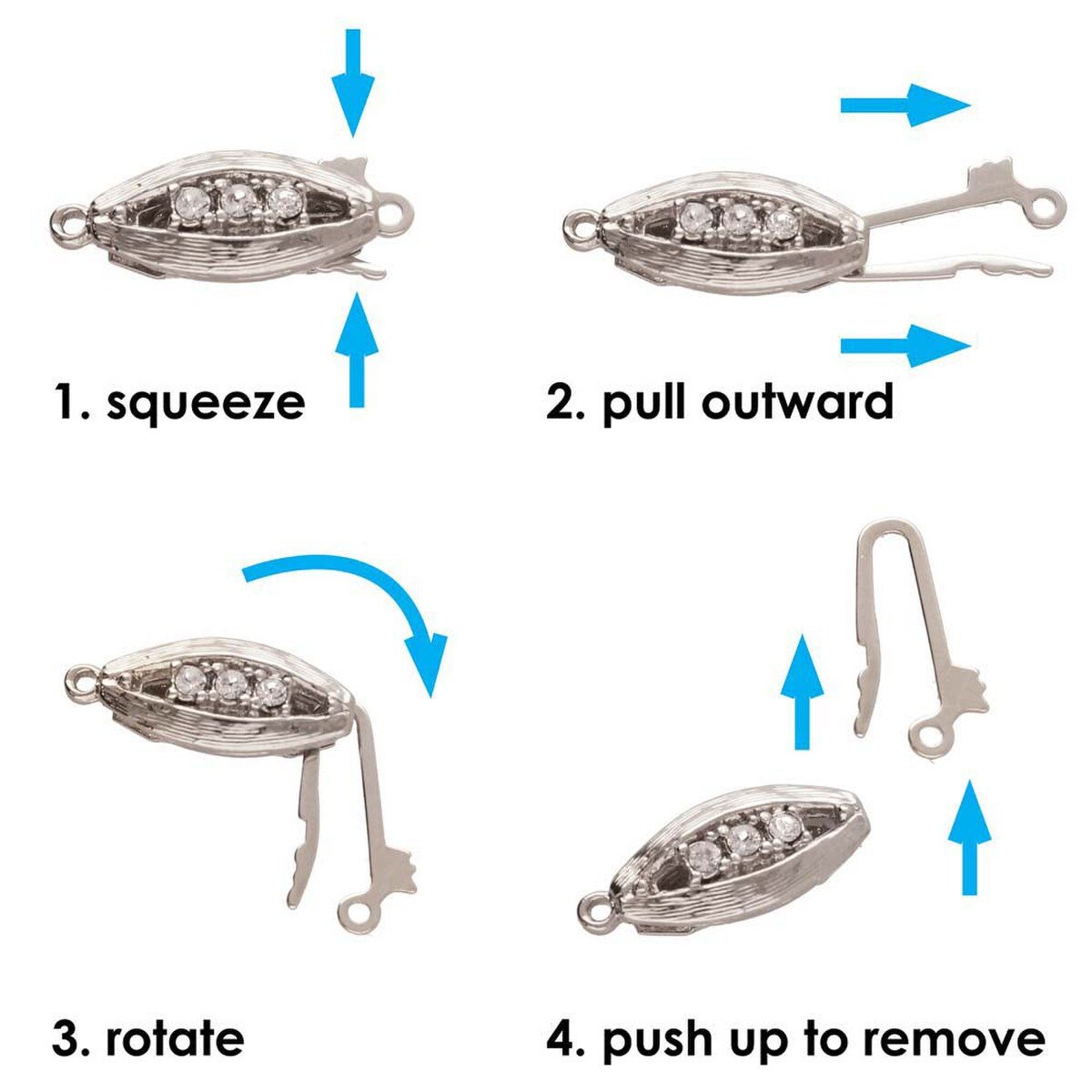 1. squeeze

2. pull outward

3. rotate

4. push up to remove