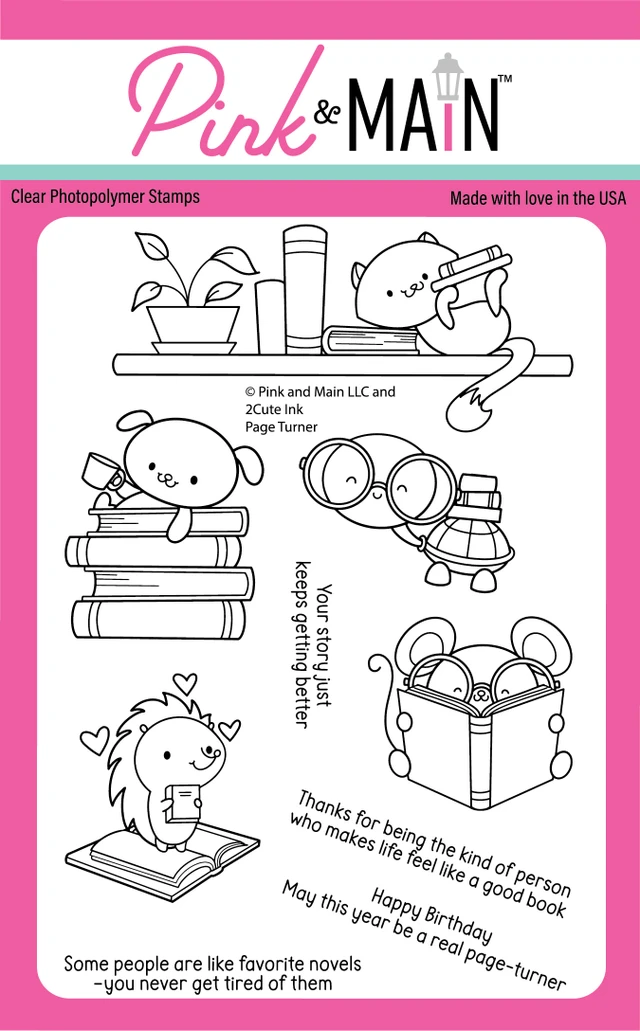 Pink & MAIN™

Clear Photopolymer Stamps

Made with love in the USA

© Pink and Main LLC and 2Cute Ink
Page Turner

Your story just keeps getting better

Thanks for being the kind of person who makes life feel like a good book

Happy Birthday
May this year be a real page-turner

Some people are like favorite novels
-you never get tired of them