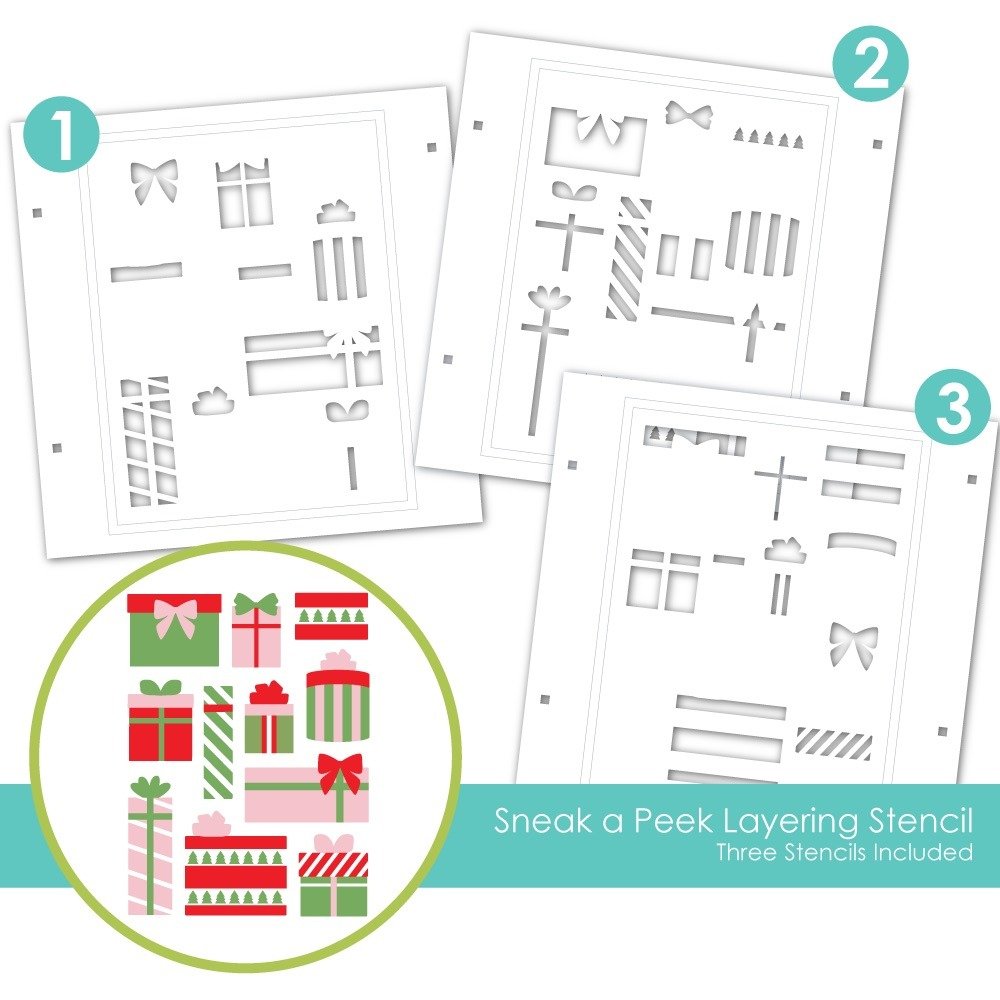 1

2

3

Sneak a Peek Layering Stencil
Three Stencils Included