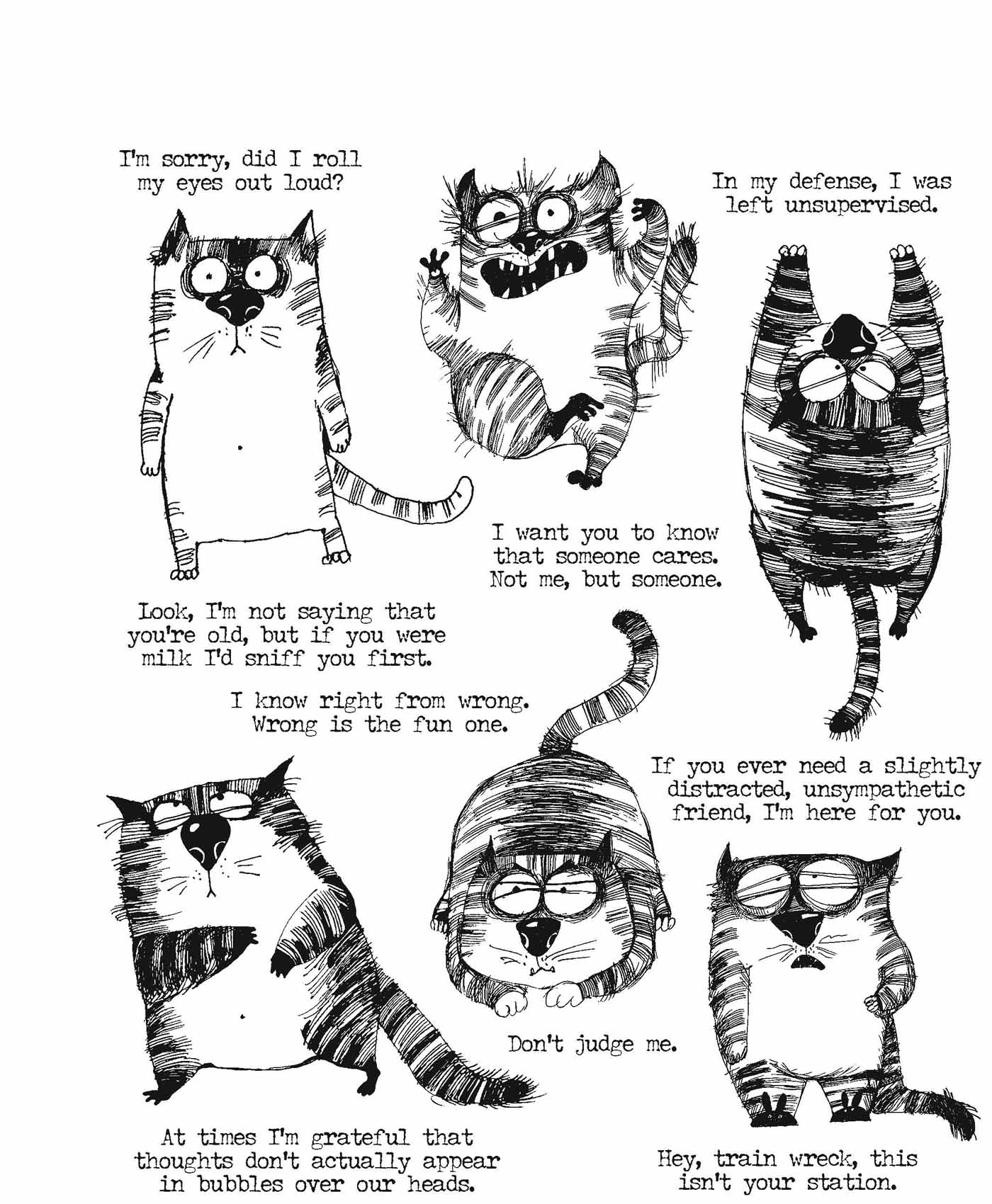 I'm sorry, did I roll my eyes out loud?

In my defense, I was left unsupervised.

I want you to know that someone cares. Not me, but someone.

Look, I'm not saying that you're old, but if you were milk I'd sniff you first.

I know right from wrong. Wrong is the fun one.

If you ever need a slightly distracted, unsympathetic friend, I'm here for you.

Don't judge me.

At times I'm grateful that thoughts don't actually appear in bubbles over our heads.

Hey, train wreck, this isn't your station.